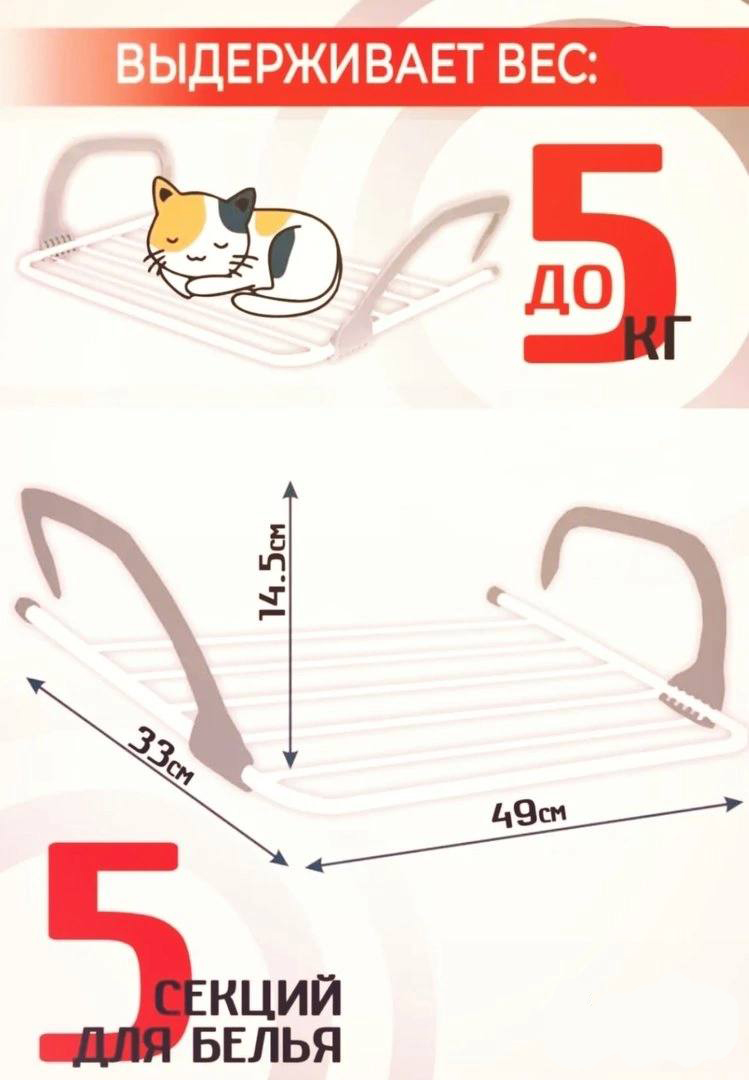 ВЫДЕРЖИВАЕТ ВЕС:

ДО 5 КГ

14.5см

33см

49см

5 СЕКЦИЙ ДЛЯ БЕЛЬЯ